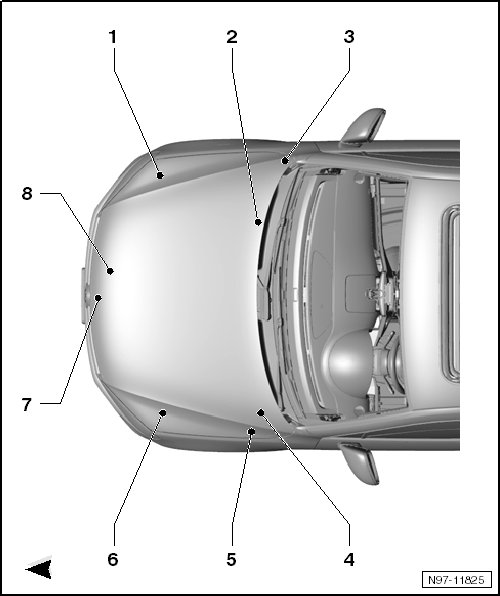 1
2
3
8
7
6
5
4
N97-11825