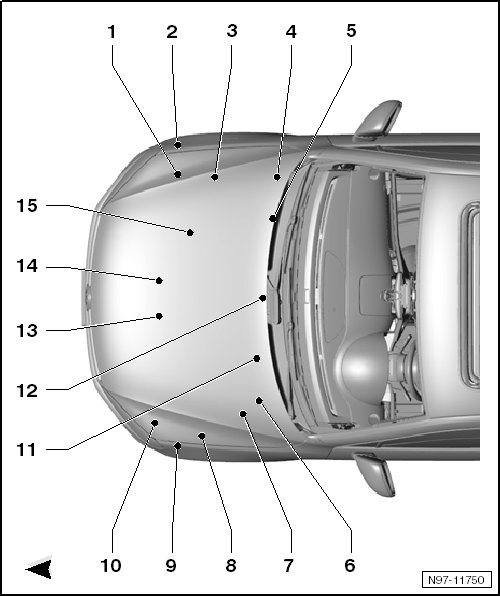 1
2
3
4
5
15
14
13
12
11
10
9
8
7
6
N97-11750