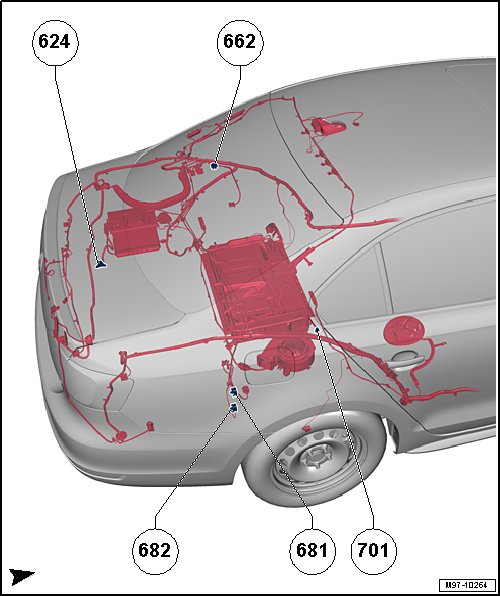 624
662
682
681
701
M97-10264