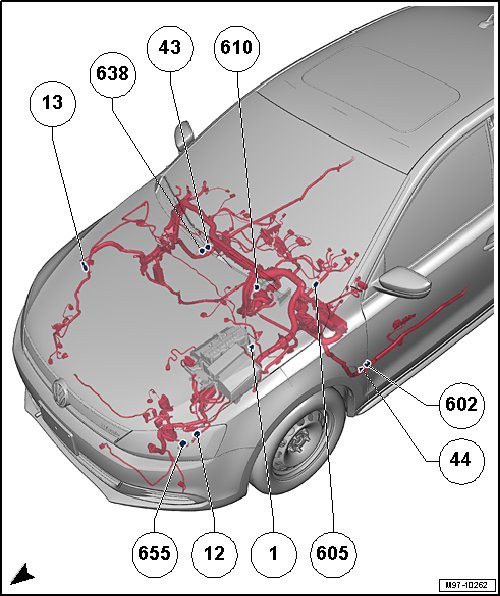 43
610
638
13
602
44
655
12
1
605
M97-10262