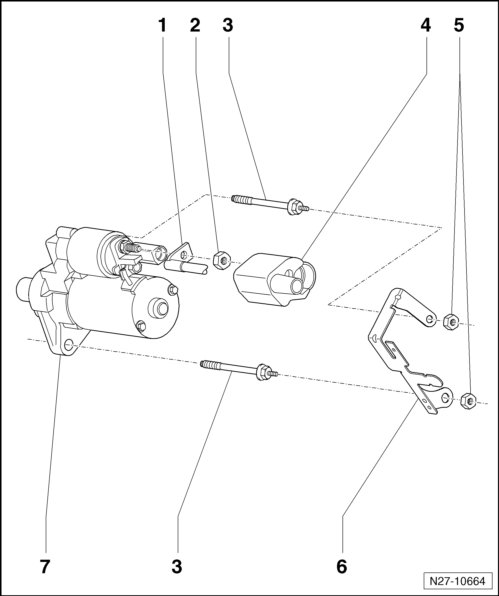 1 2 3 4 5

7 3 6

N27-10664