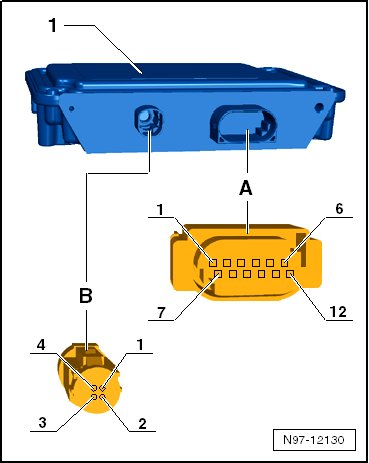 1

A

1

6

7

12

B

4

1

3

2

N97-12130