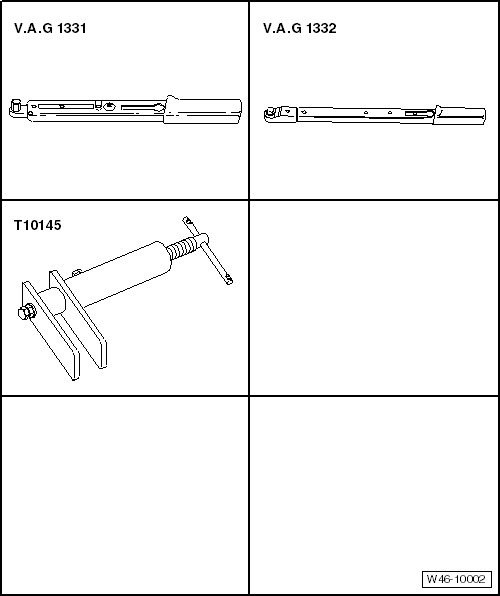 V.A.G 1331

V.A.G 1332

T10145

W46-10002