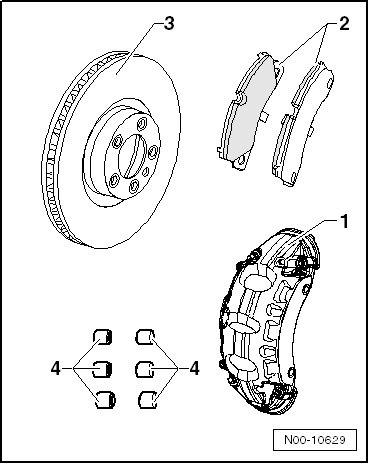 3
2
1
4
4
N00-10629