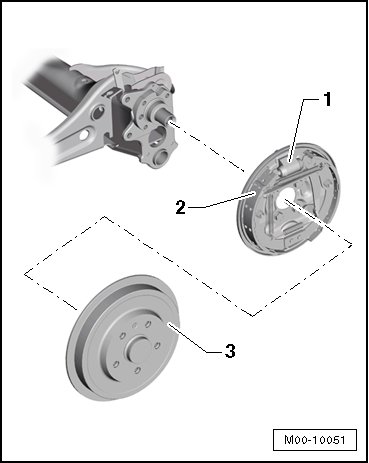 1

2

3

M00-10051