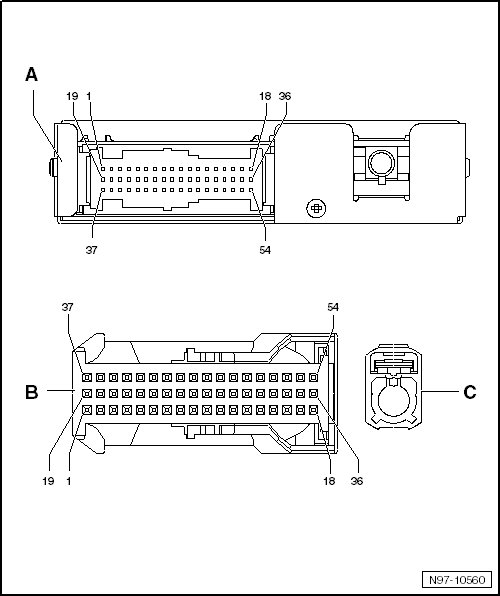 A

19 1 18 36

37 54

37 54

B

C

19 1 18 36

N97-10560