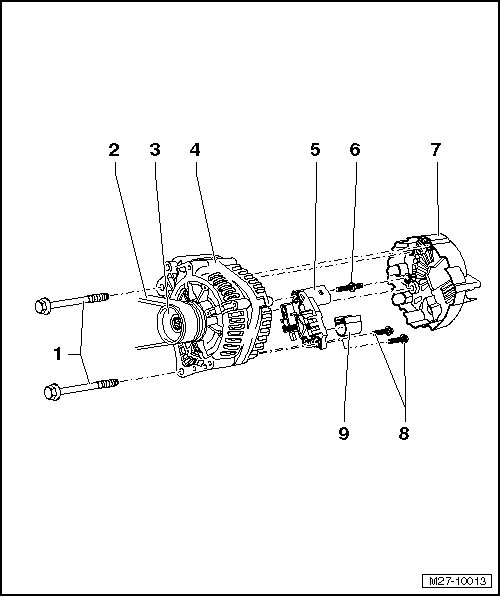 2
3
4
5
6
7
1
9
8
M27-10013