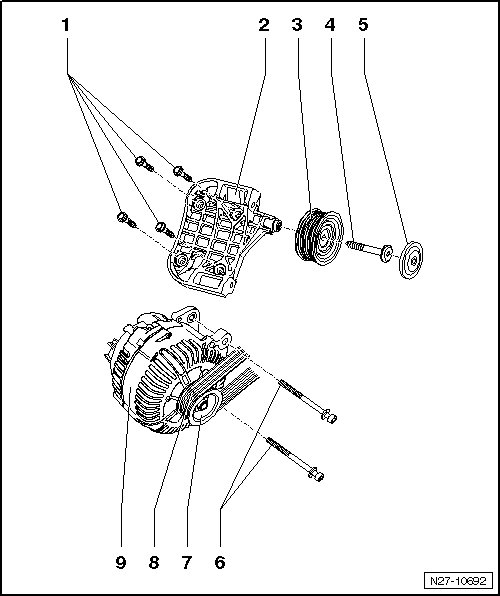 1
2
3
4
5
9
8
7
6
N27-10692