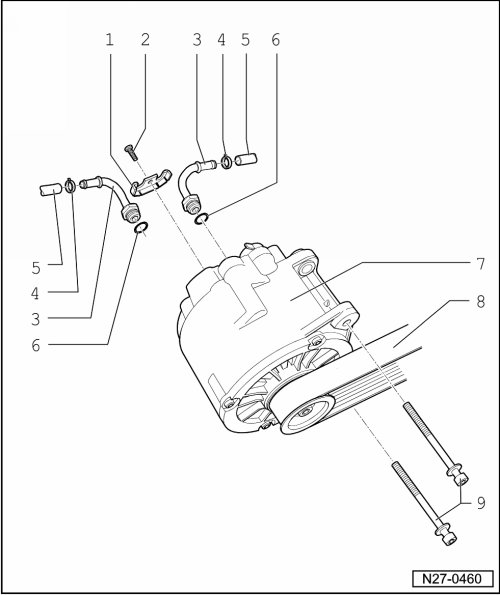 1 2 3 4 5 6

5
4
3
6

7
8

9

N27-0460