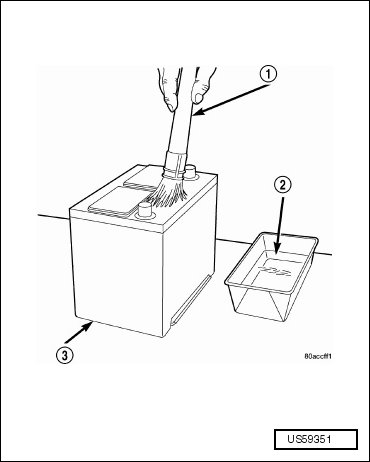 1

2

3

80accff1

US59351