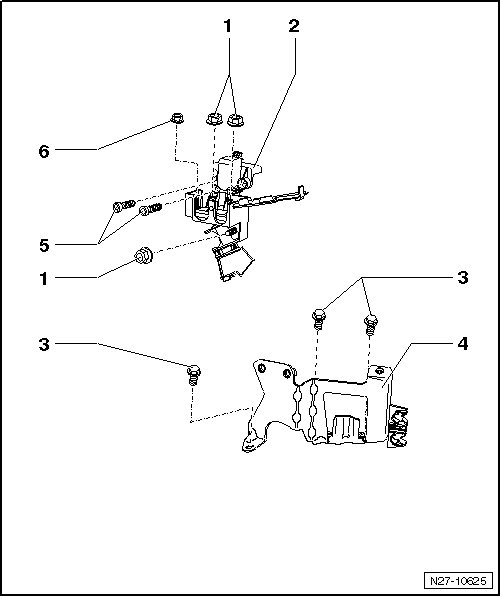 1
2
6
5
1
3
3
4
N27-10625