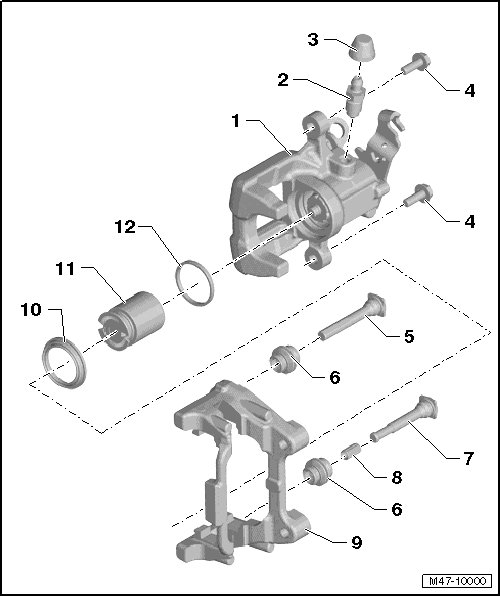 3
2
4
1
4
12
11
10
5
6
7
8
6
9
M47-10000