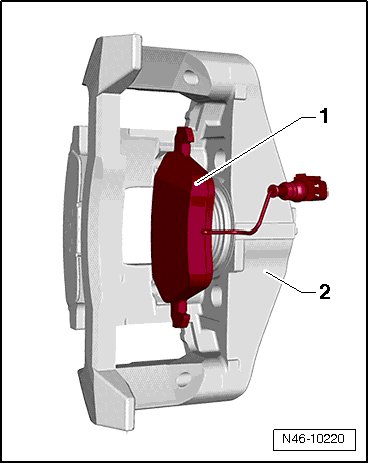 1
2
N46-10220