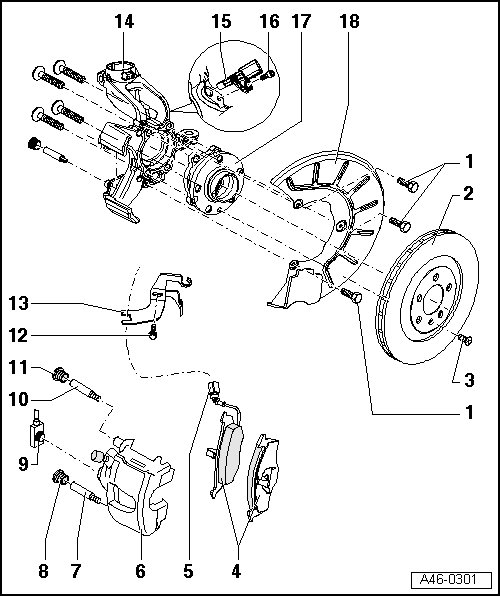 14
15
16
17
18
1
2
13
12
11
10
9
3
1
8
7
6
5
4
A46-0301