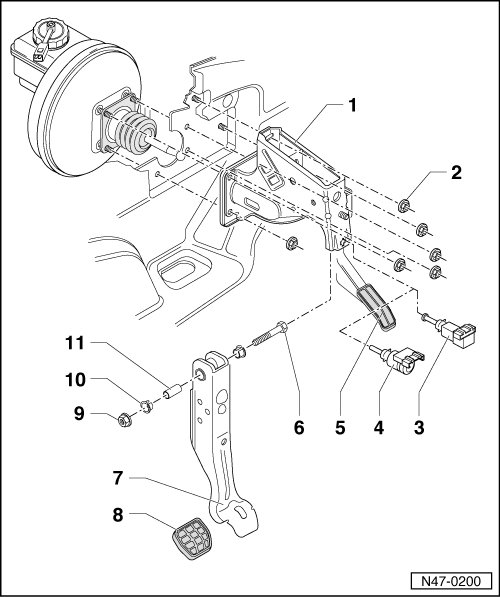 1
2
11
10
9
6
5
4
3
7
8
N47-0200