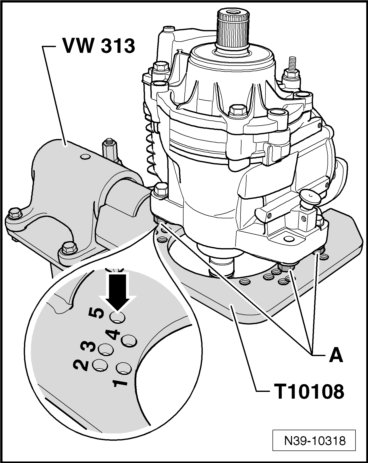 VW 313

5
4
3
2
1

A

T10108

N39-10318