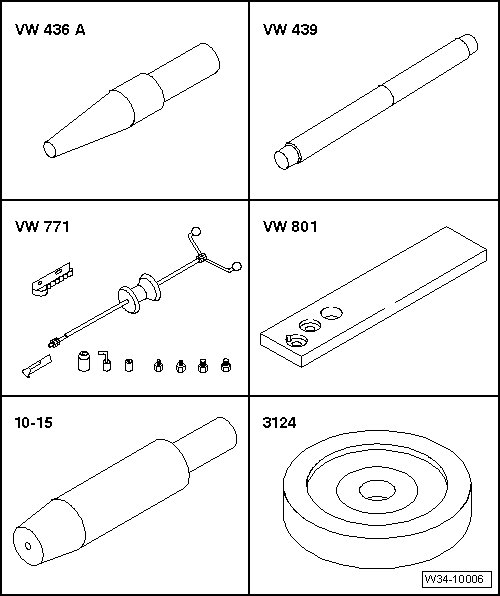 VW 436 A

VW 439

VW 771

VW 801

10-15

3124

W34-10006