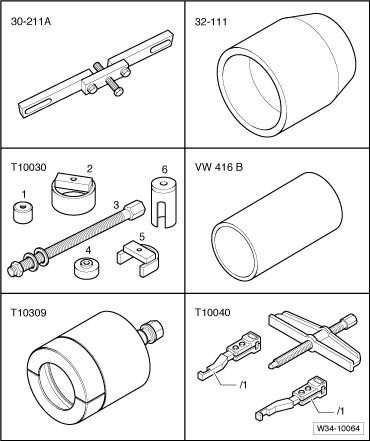 30-211A

32-111

T10030

1

2

3

4

5

6

VW 416 B

T10309

T10040

/1

/1

W34-10064