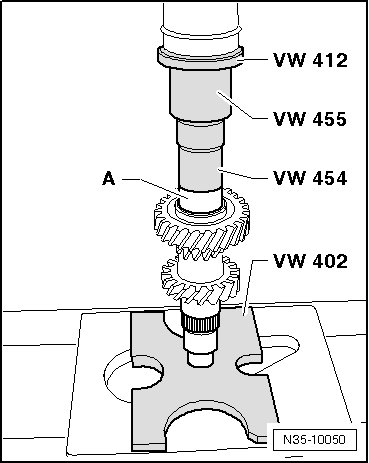 VW 412
VW 455
A
VW 454
VW 402
N35-10050