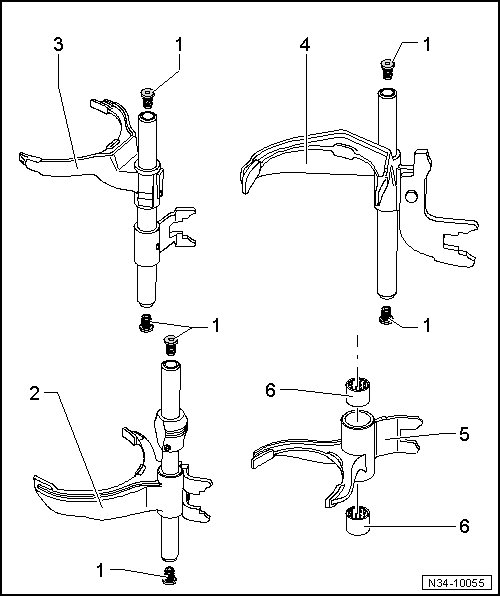 3
1
4
1
1
1
2
6
5
6
1
N34-10055