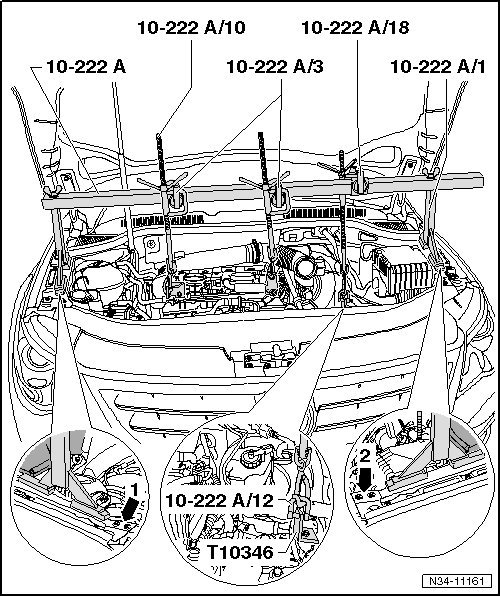 10-222 A/10
10-222 A/18
10-222 A
10-222 A/3
10-222 A/1
1
10-222 A/12
T10346
2
N34-11161