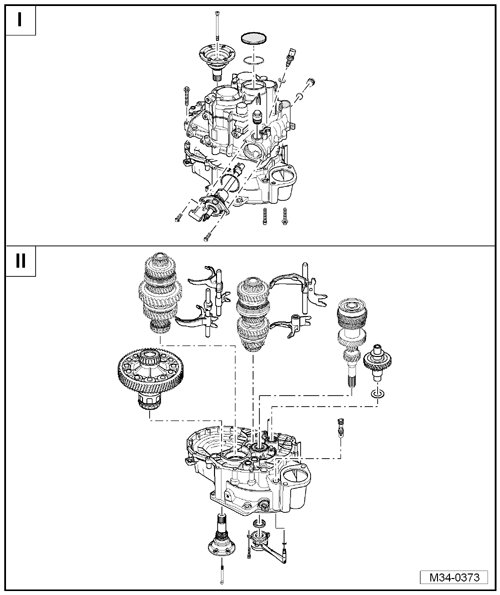 I

II

M34-0373