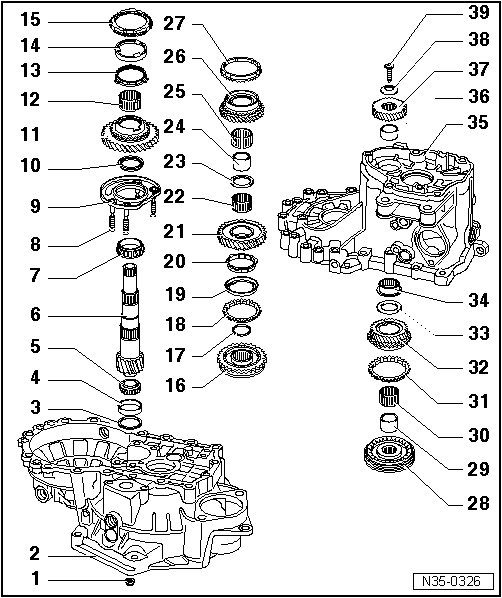 15
14
13
12
11
10
9
8
7
6
5
4
3
2
1
27
26
25
24
23
22
21
20
19
18
17
16
39
38
37
36
35
34
33
32
31
30
29
28
N35-0326