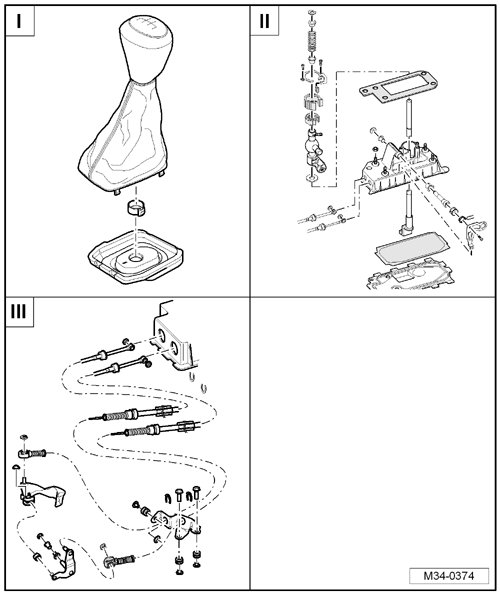 I

II

III

M34-0374