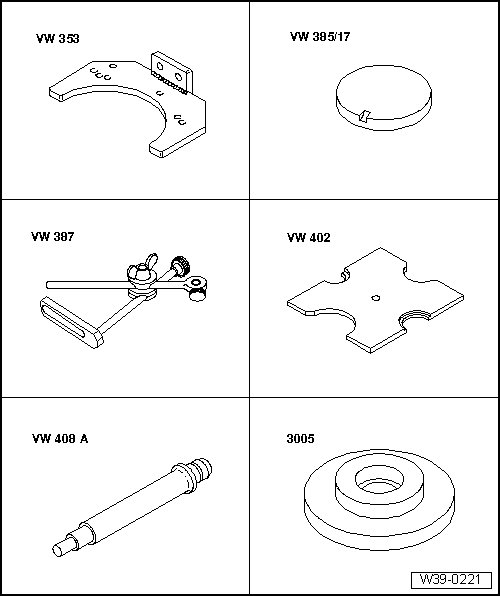 VW 353

VW 385/17

VW 387

VW 402

VW 408 A

3005

W39-0221