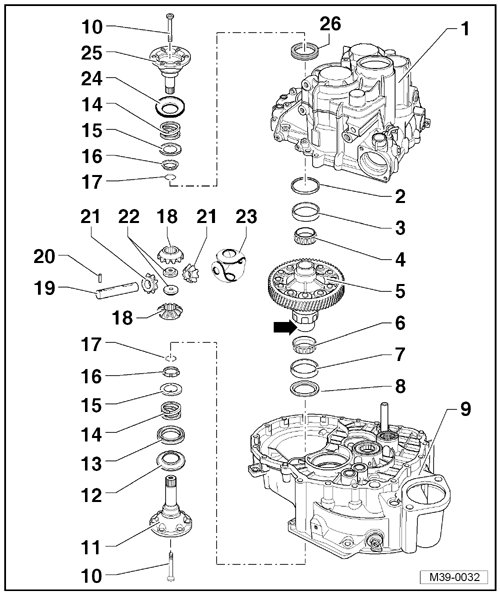 10
25
24
14
15
16
17
26
1
2
3
4
5
6
7
8
9
21
22
18
21
23
20
19
18
17
16
15
14
13
12
11
10
M39-0032