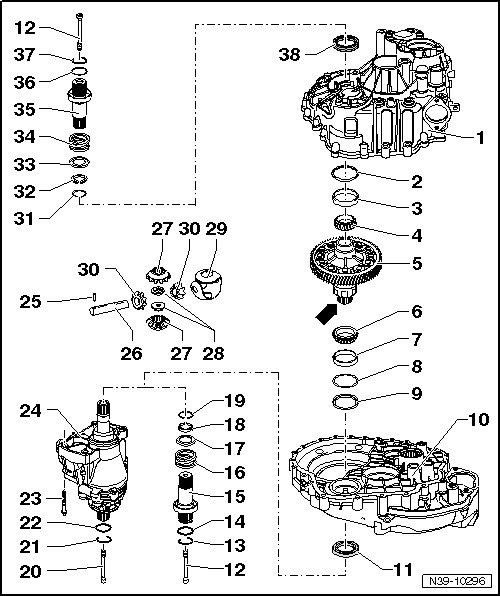 12
37
36
35
34
33
32
31
38
1
2
3
4
5
27 30 29
30
25
26
27 28
6
7
8
9
10
24
19
18
17
16
15
14
13
12
23
22
21
20
11
N39-10296