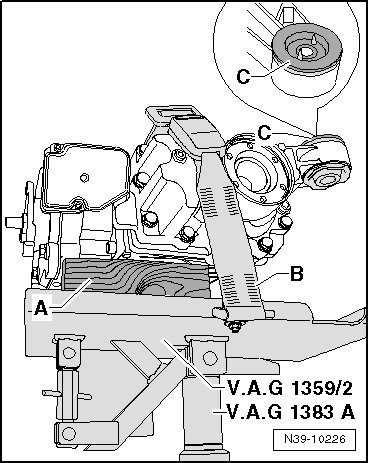 C
C
B
A
V.A.G 1359/2
V.A.G 1383 A
N39-10226