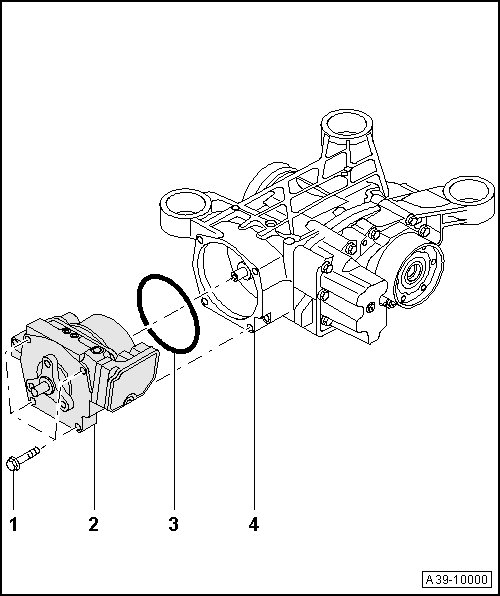 1
2
3
4
A39-10000