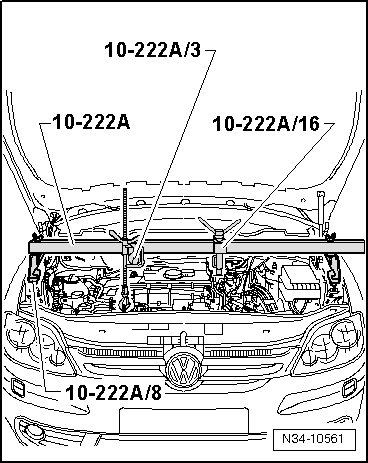 10-222A/3

10-222A

10-222A/16

10-222A/8

N34-10561