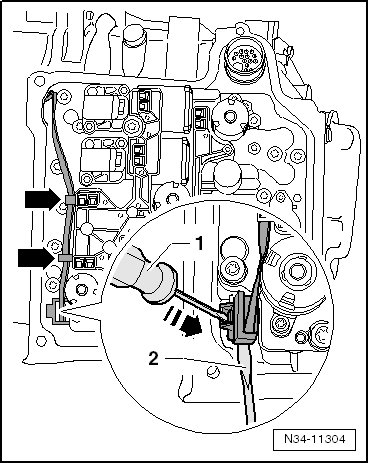 1

2

N34-11304