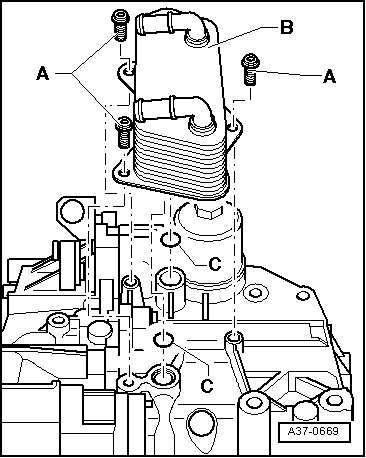 B
A
A
C
C
A37-0669