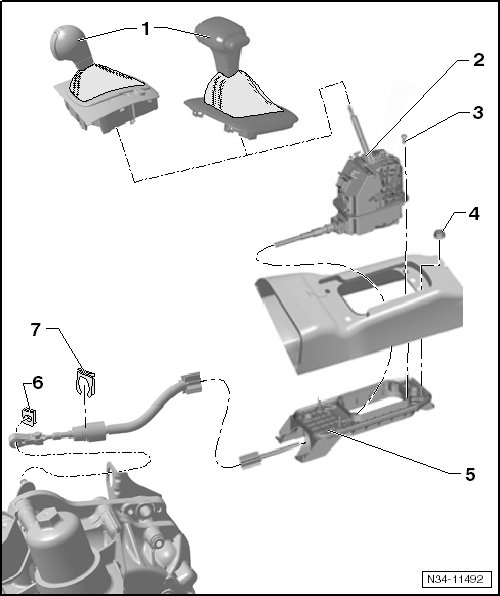 1
2
3
4
7
6
5
N34-11492