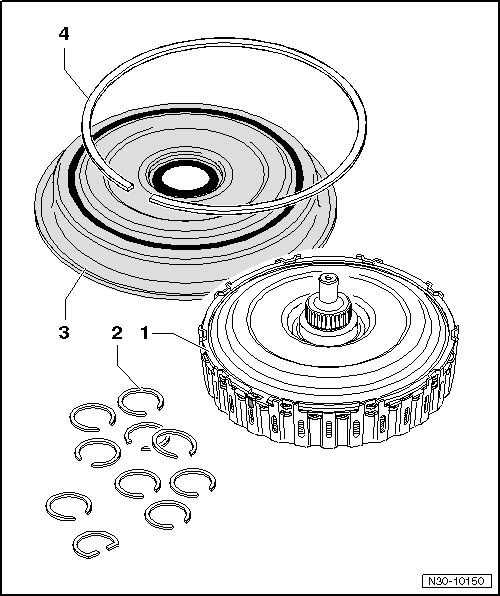 4

3

2

1

N30-10150