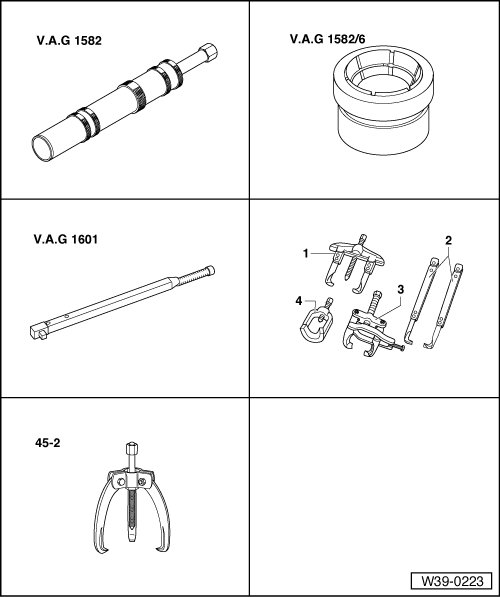 V.A.G 1582

V.A.G 1582/6

V.A.G 1601

1
2
3
4

45-2

W39-0223