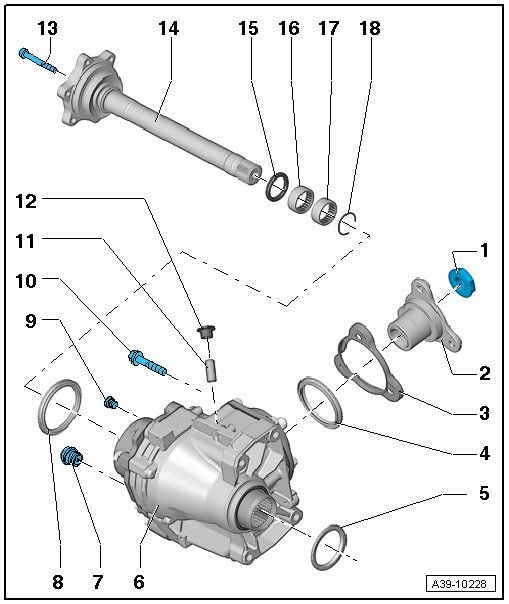 13
14
15
16
17
18
12
11
10
9
1
2
3
4
5
8
7
6
A39-10228