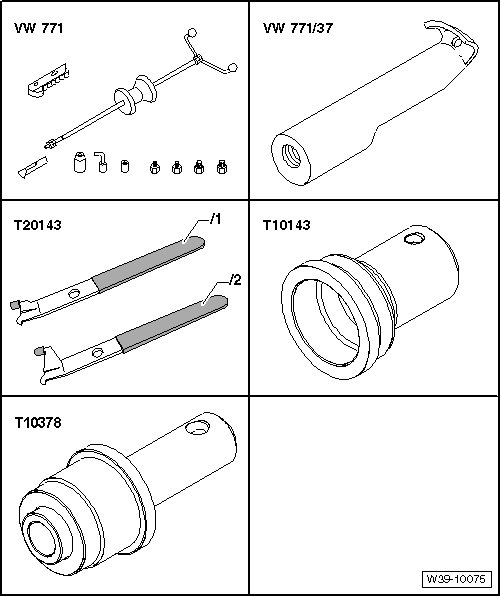 VW 771

VW 771/37

T20143

/1

/2

T10143

T10378

W39-10075