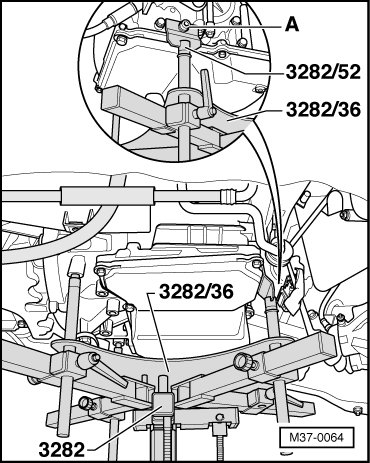 A
3282/52
3282/36
3282/36
3282
M37-0064