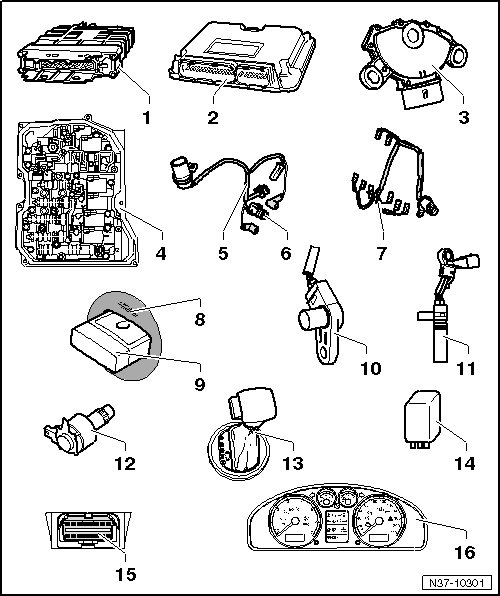 1
2
3
4
5
6
7
8
9
10
11
12
13
14
15
16
N37-10301