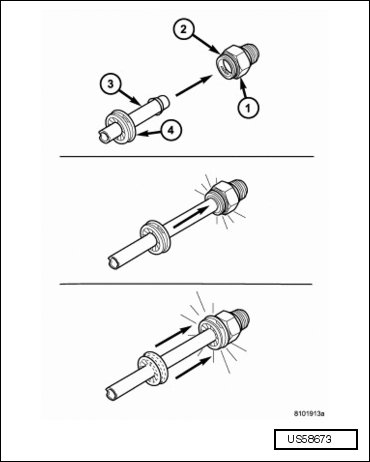 2
3
1
4
8101913a
US58673