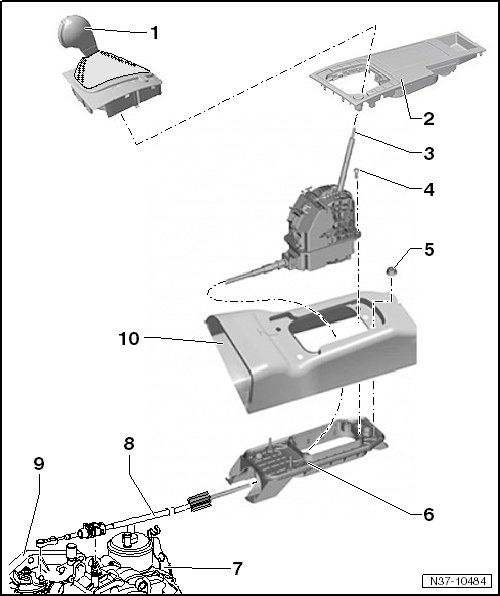 1
2
3
4
5
10
8
9
6
7
N37-10484