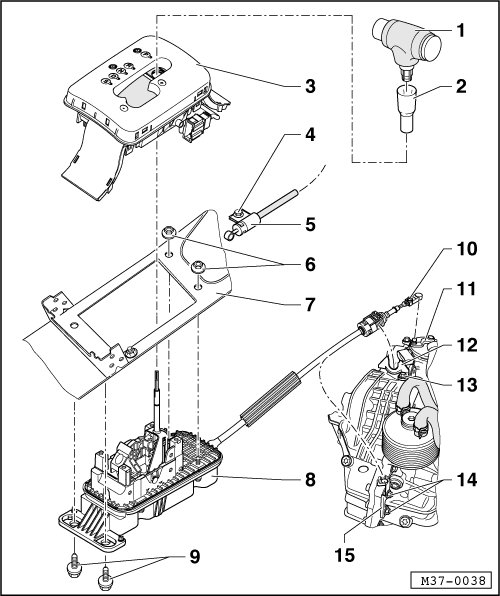 1
2
3
4
5
6
7
10
11
12
13
8
14
15
9
M37-0038