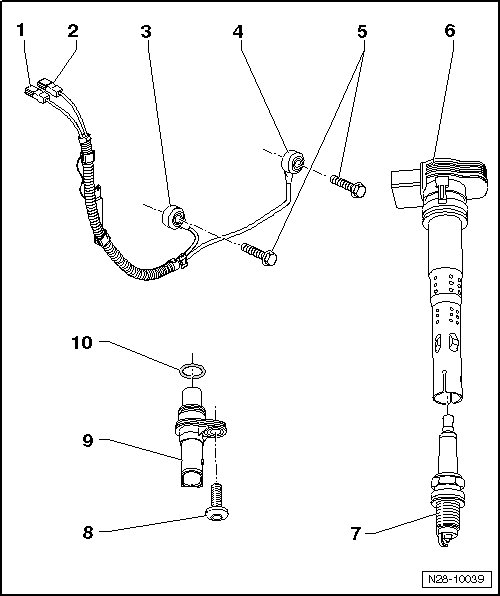 1
2
3
4
5
6
10
9
8
7
N28-10039