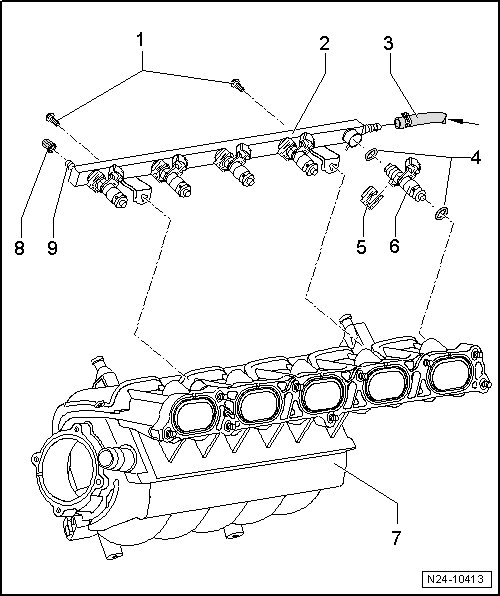 1
2
3
4
8
9
5
6
7
N24-10413