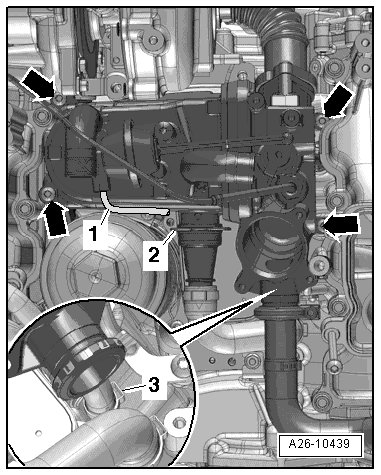 1
2
3
A26-10439