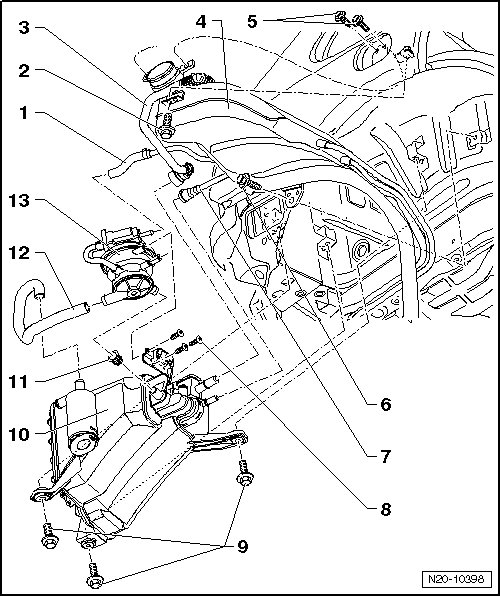 3
4
5
2
1
13
12
11
10
6
7
8
9
N20-10398